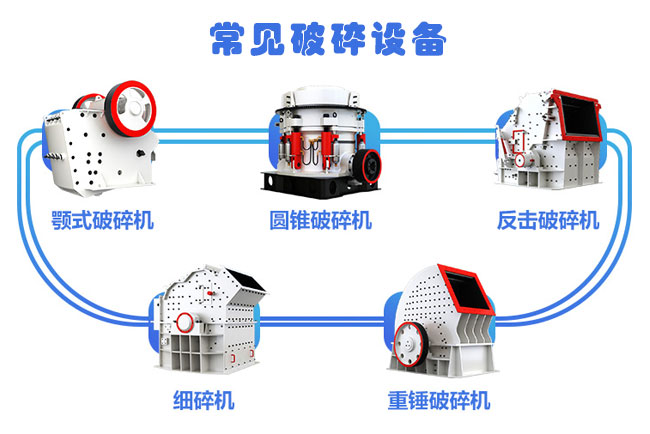 常见破碎设备

颚式破碎机

圆锥破碎机

反击破碎机

细碎机

重锤破碎机